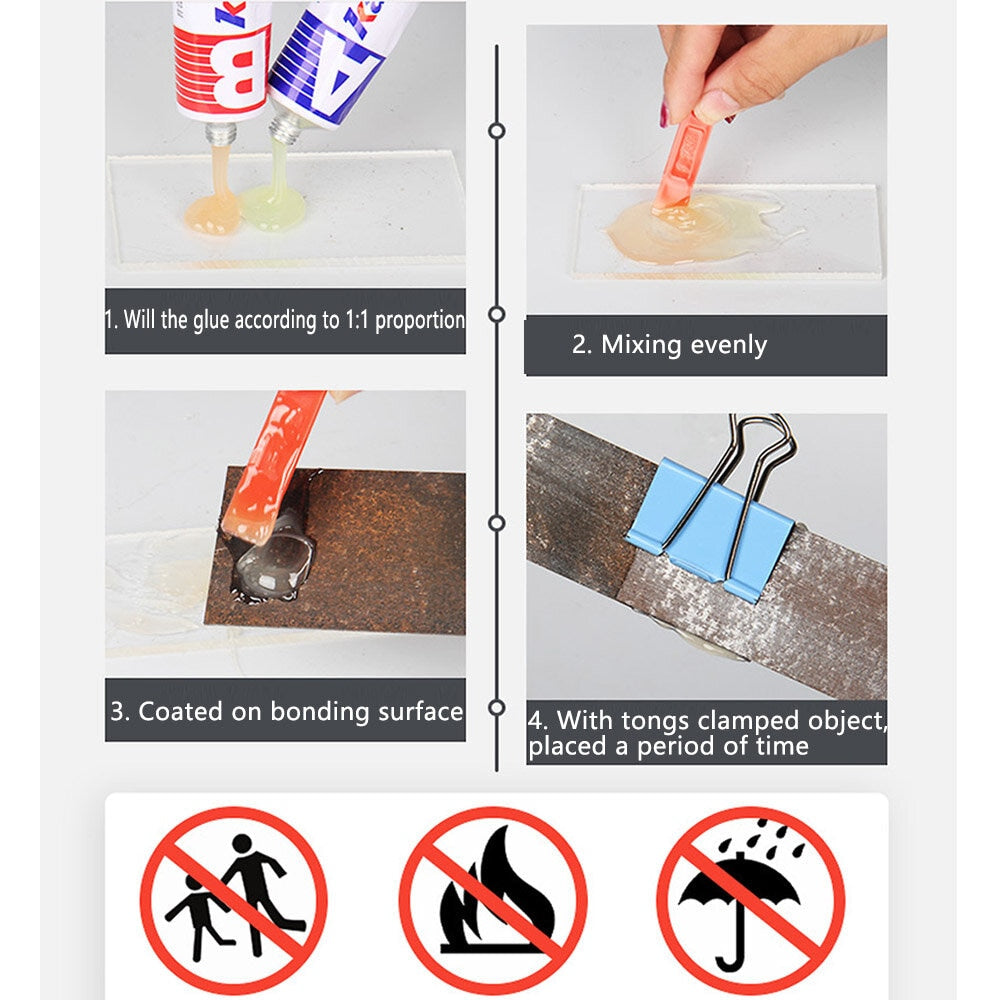 B
A

1. Will the glue according to 1:1 proportion

2. Mixing evenly

3. Coated on bonding surface

4. With tongs clamped object, placed a period of time